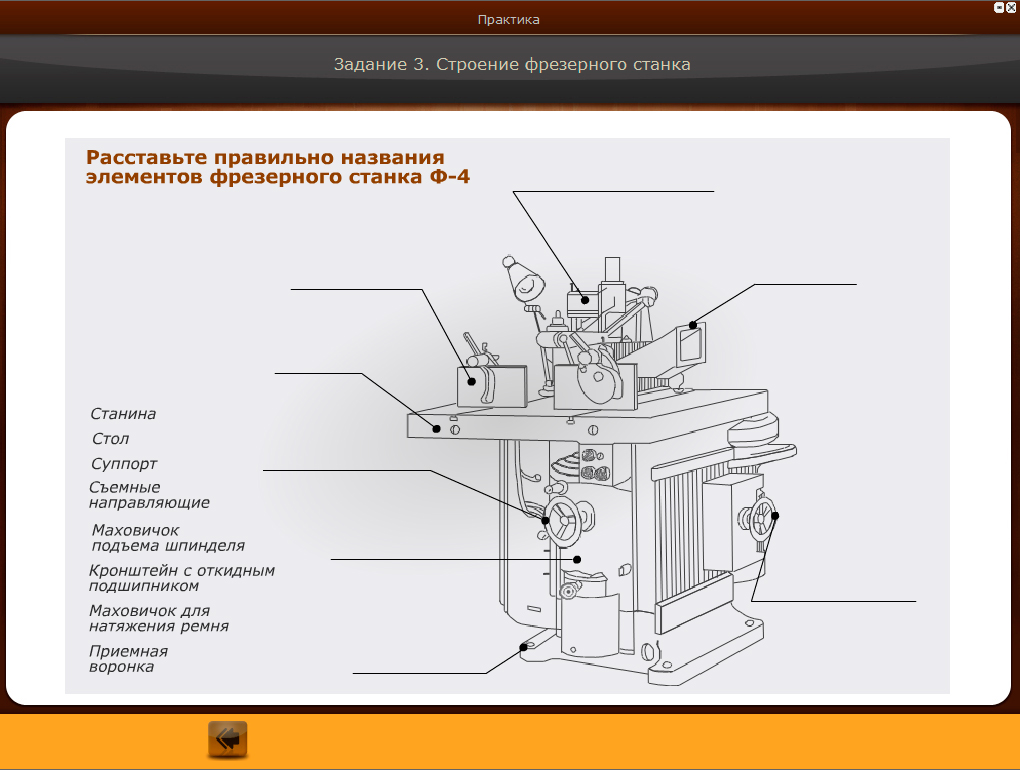 Практика

Задание 3. Строение фрезерного станка

Расставьте правильно названия элементов фрезерного станка Ф-4

Станина

Стол

Суппорт

Съемные направляющие

Маховичок подъема шпинделя

Кронштейн с откидным подшипником

Маховичок для натяжения ремня

Приемная воронка