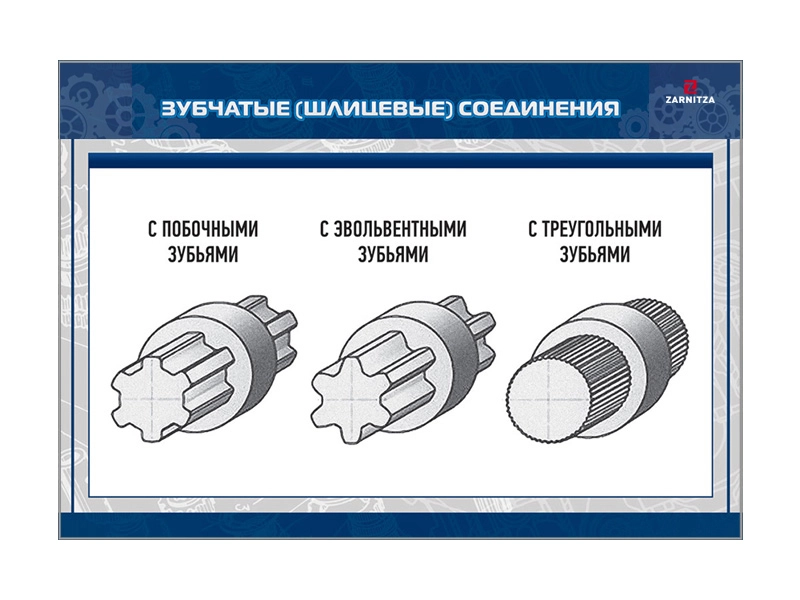 ЗУБЧАТЫЕ (ШЛИЦЕВЫЕ) СОЕДИНЕНИЯ

ZARNITZA

С ПОБОЧНЫМИ ЗУБЬЯМИ

С ЭВОЛЬВЕНТНЫМИ ЗУБЬЯМИ

С ТРЕУГОЛЬНЫМИ ЗУБЬЯМИ